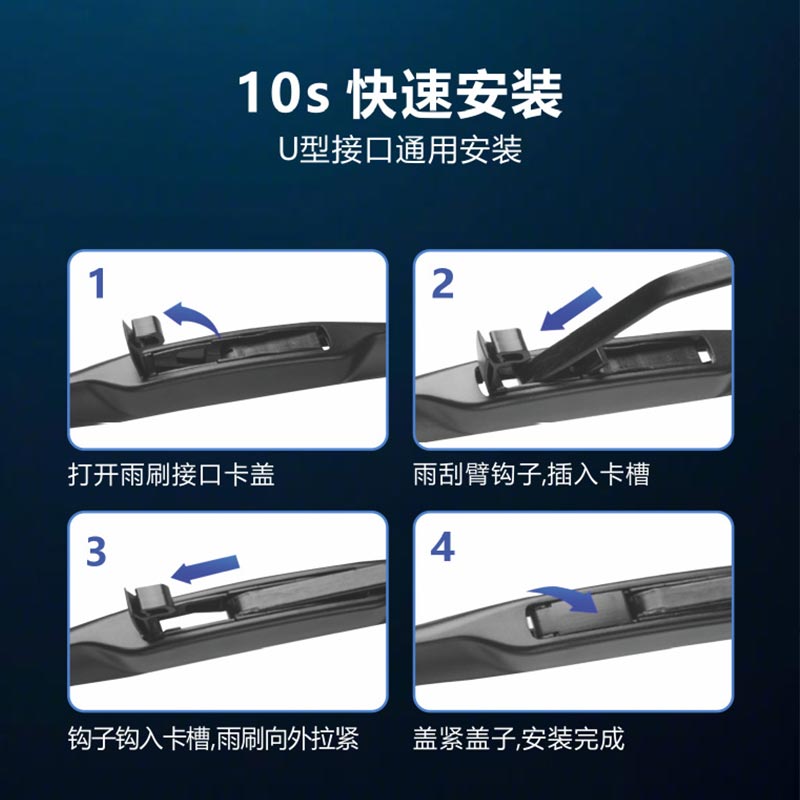 10s 快速安装
U型接口通用安装

1
打开雨刷接口卡盖

2
雨刮臂钩子,插入卡槽

3
钩子钩入卡槽,雨刷向外拉紧

4
盖紧盖子,安装完成